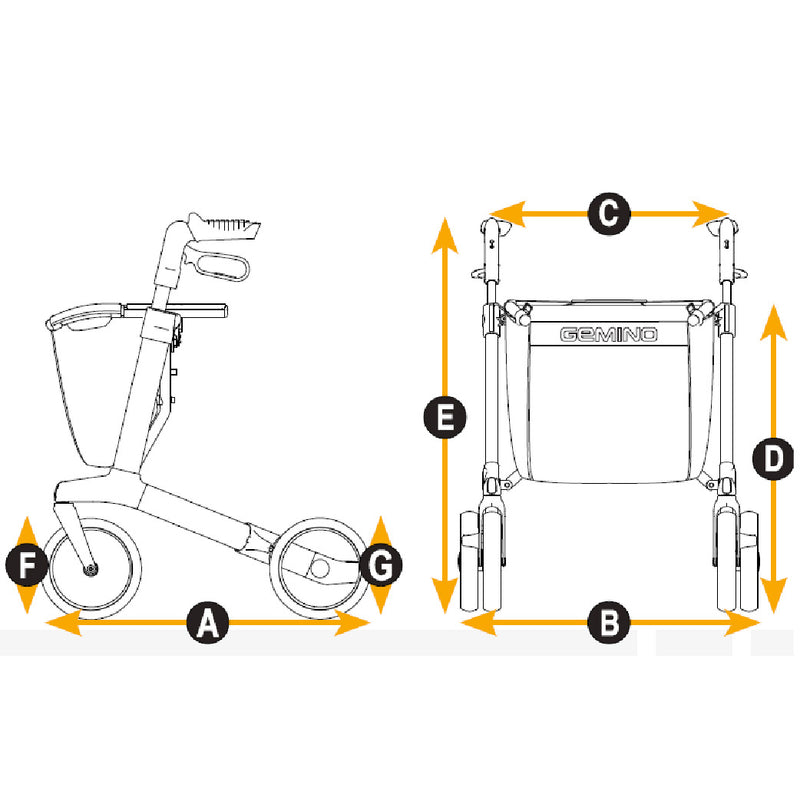 C
GEMINO
E
D
F
G
A
B